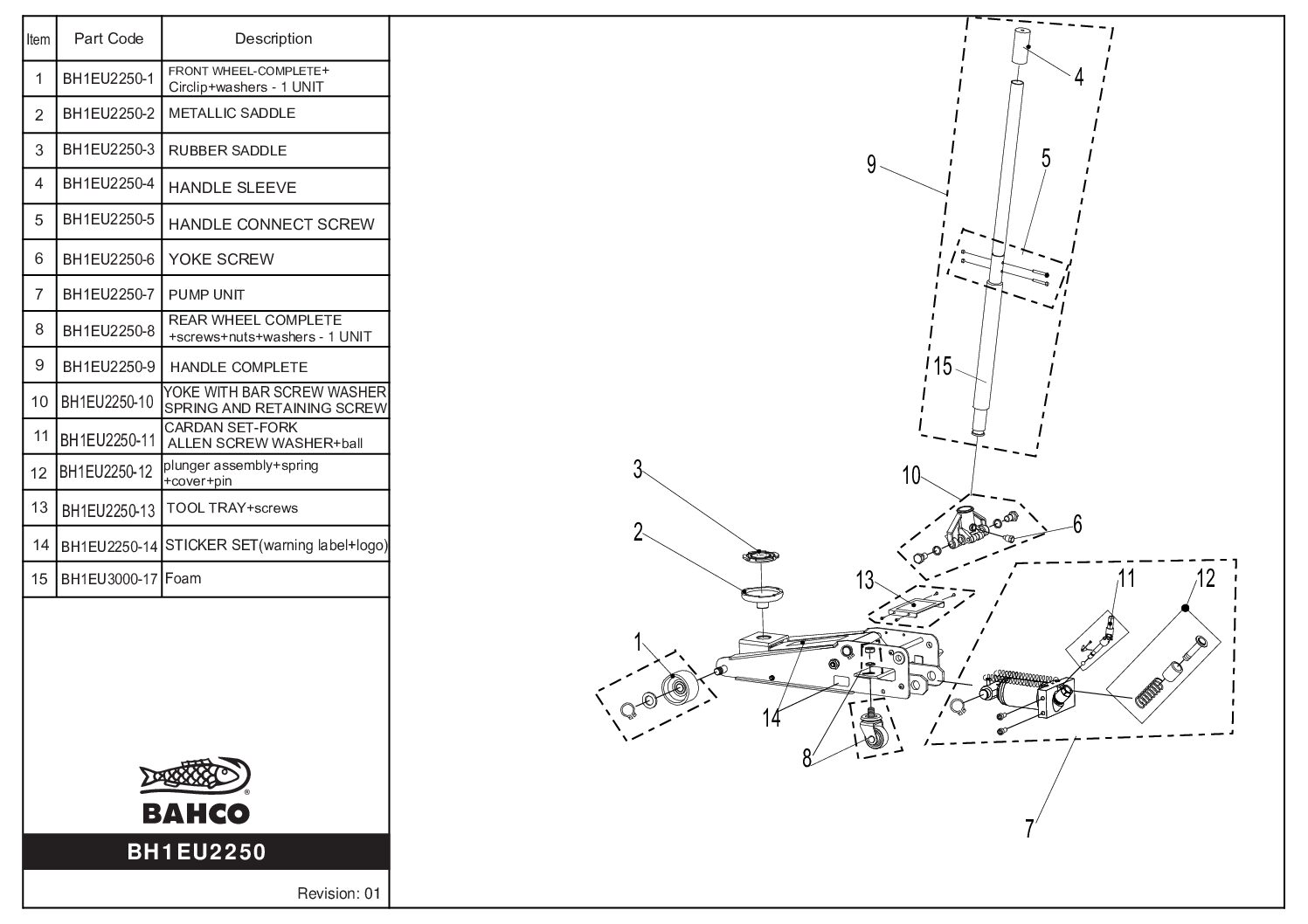 | Item | Part Code | Description |
|---|---|---|
| 1 | BH1EU2250-1 | FRONT WHEEL-COMPLETE+ Circlip+washers - 1 UNIT |
| 2 | BH1EU2250-2 | METALLIC SADDLE |
| 3 | BH1EU2250-3 | RUBBER SADDLE |
| 4 | BH1EU2250-4 | HANDLE SLEEVE |
| 5 | BH1EU2250-5 | HANDLE CONNECT SCREW |
| 6 | BH1EU2250-6 | YOKE SCREW |
| 7 | BH1EU2250-7 | PUMP UNIT |
| 8 | BH1EU2250-8 | REAR WHEEL COMPLETE +screws+nuts+washers - 1 UNIT |
| 9 | BH1EU2250-9 | HANDLE COMPLETE |
| 10 | BH1EU2250-10 | YOKE WITH BAR SCREW WASHER SPRING AND RETAINING SCREW |
| 11 | BH1EU2250-11 | CARDAN SET-FORK ALLEN SCREW WASHER+ball |
| 12 | BH1EU2250-12 | plunger assembly+spring +cover+pin |
| 13 | BH1EU2250-13 | TOOL TRAY+screws |
| 14 | BH1EU2250-14 | STICKER SET(warning label+logo) |
| 15 | BH1EU3000-17 | Foam |

BAHCO

BH1EU2250

Revision: 01

4
9
5
15
10
6
3
2
13
11
12
1
14
8
7