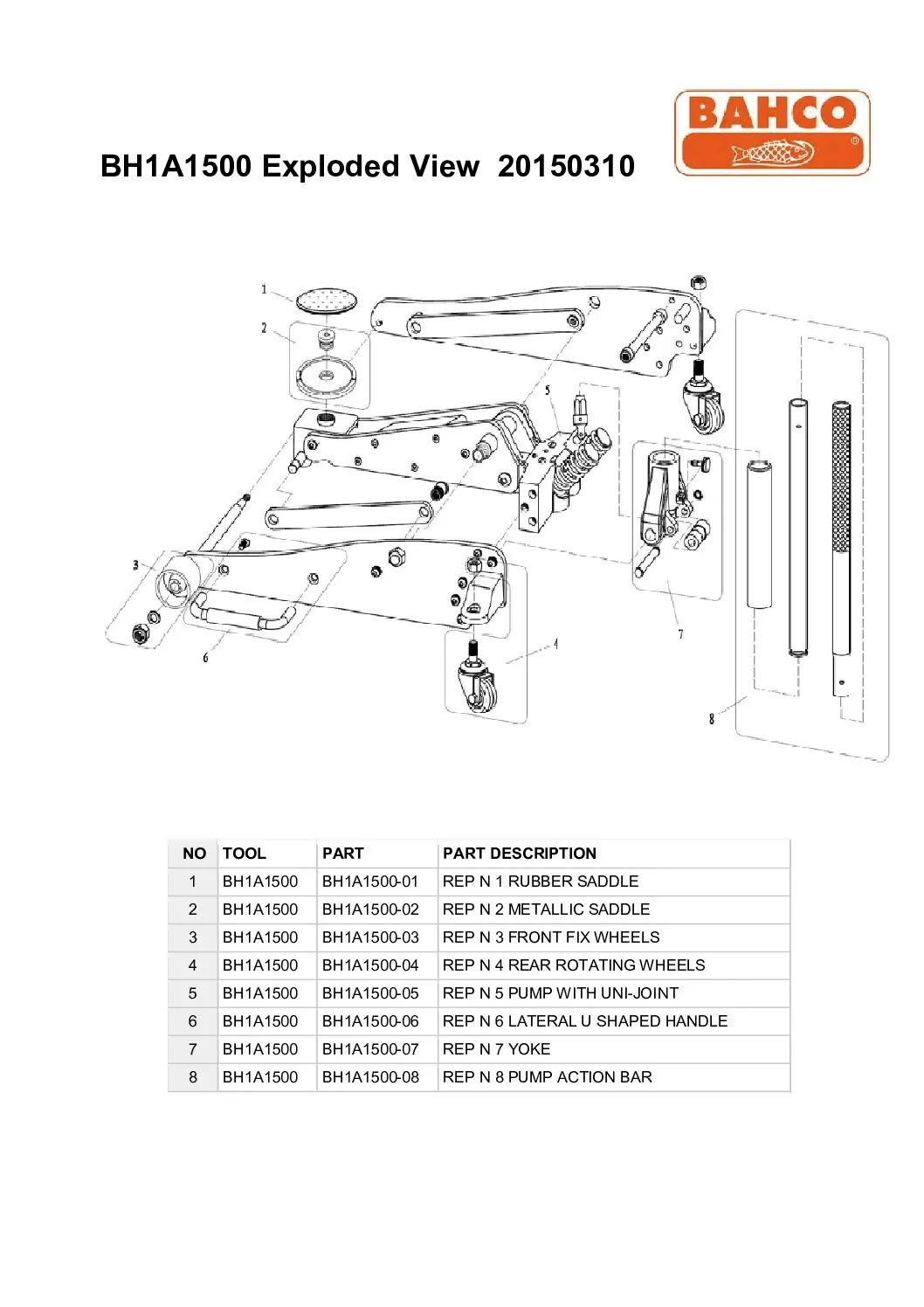 BH1A1500 Exploded View 20150310

BAHCO

1
2
5
3
6
4
7
8

| NO | TOOL | PART | PART DESCRIPTION |
|---|---|---|---|
| 1 | BH1A1500 | BH1A1500-01 | REP N 1 RUBBER SADDLE |
| 2 | BH1A1500 | BH1A1500-02 | REP N 2 METALLIC SADDLE |
| 3 | BH1A1500 | BH1A1500-03 | REP N 3 FRONT FIX WHEELS |
| 4 | BH1A1500 | BH1A1500-04 | REP N 4 REAR ROTATING WHEELS |
| 5 | BH1A1500 | BH1A1500-05 | REP N 5 PUMP WITH UNI-JOINT |
| 6 | BH1A1500 | BH1A1500-06 | REP N 6 LATERAL U SHAPED HANDLE |
| 7 | BH1A1500 | BH1A1500-07 | REP N 7 YOKE |
| 8 | BH1A1500 | BH1A1500-08 | REP N 8 PUMP ACTION BAR |