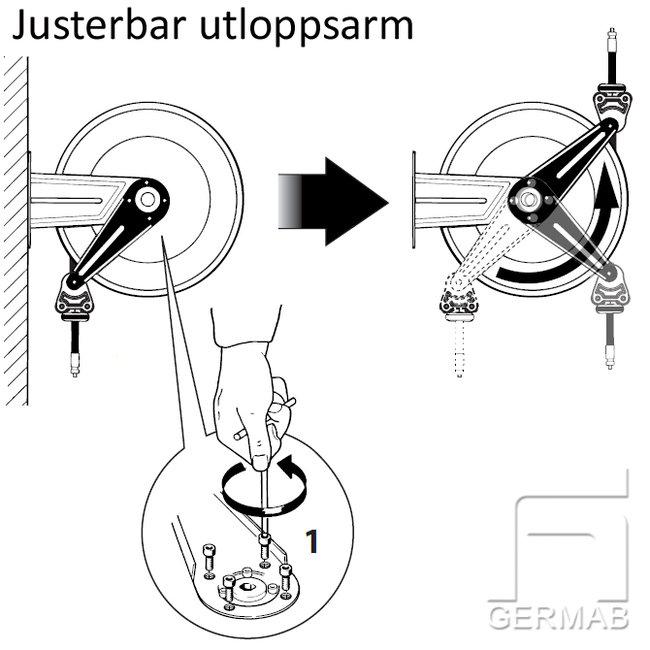 Justerbar utloppsarm

1

GERMAB