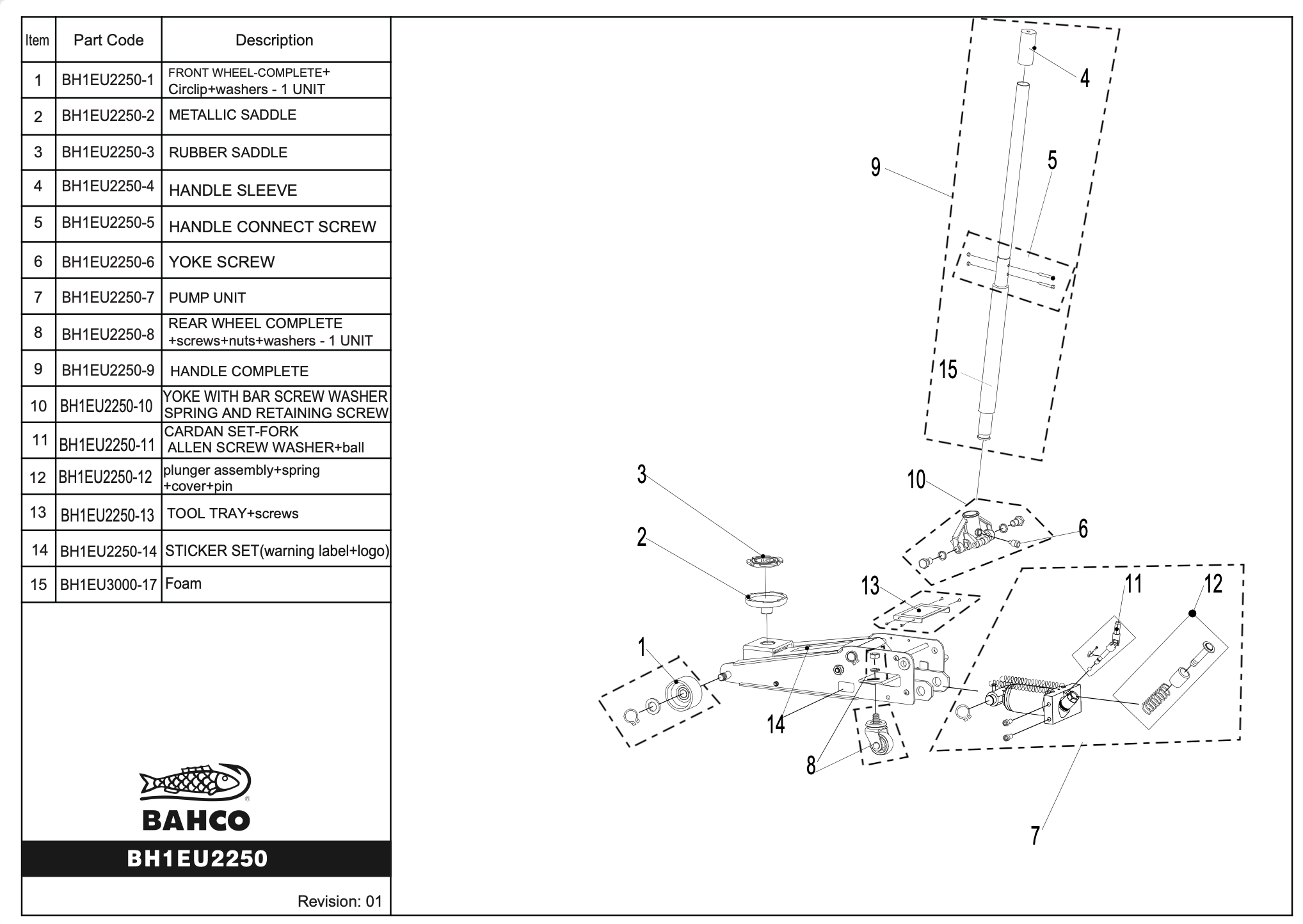 | Item | Part Code | Description |
|---|---|---|
| 1 | BH1EU2250-1 | FRONT WHEEL-COMPLETE+ Circlip+washers - 1 UNIT |
| 2 | BH1EU2250-2 | METALLIC SADDLE |
| 3 | BH1EU2250-3 | RUBBER SADDLE |
| 4 | BH1EU2250-4 | HANDLE SLEEVE |
| 5 | BH1EU2250-5 | HANDLE CONNECT SCREW |
| 6 | BH1EU2250-6 | YOKE SCREW |
| 7 | BH1EU2250-7 | PUMP UNIT |
| 8 | BH1EU2250-8 | REAR WHEEL COMPLETE +screws+nuts+washers - 1 UNIT |
| 9 | BH1EU2250-9 | HANDLE COMPLETE |
| 10 | BH1EU2250-10 | YOKE WITH BAR SCREW WASHER SPRING AND RETAINING SCREW |
| 11 | BH1EU2250-11 | CARDAN SET-FORK ALLEN SCREW WASHER+ball |
| 12 | BH1EU2250-12 | plunger assembly+spring +cover+pin |
| 13 | BH1EU2250-13 | TOOL TRAY+screws |
| 14 | BH1EU2250-14 | STICKER SET(warning label+logo) |
| 15 | BH1EU3000-17 | Foam |

BAHCO

BH1EU2250

Revision: 01

4
9
5
15
10
3
6
2
13
11
12
1
14
8
7